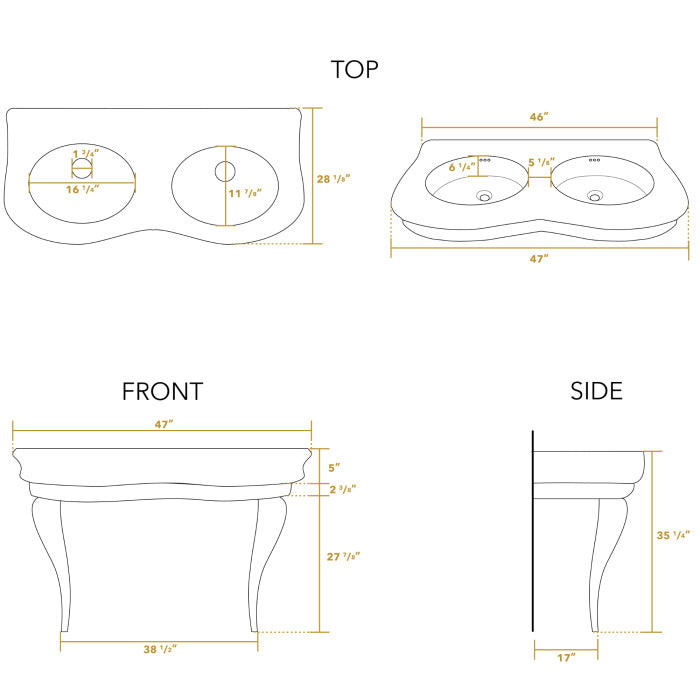 TOP

1 3/4"

16 1/4"

11 7/8"

28 1/8"

46"

6 1/4"

5 1/8"

47"

FRONT

47"

5"

2 3/8"

27 7/8"

38 1/2"

SIDE

35 1/4"

17"